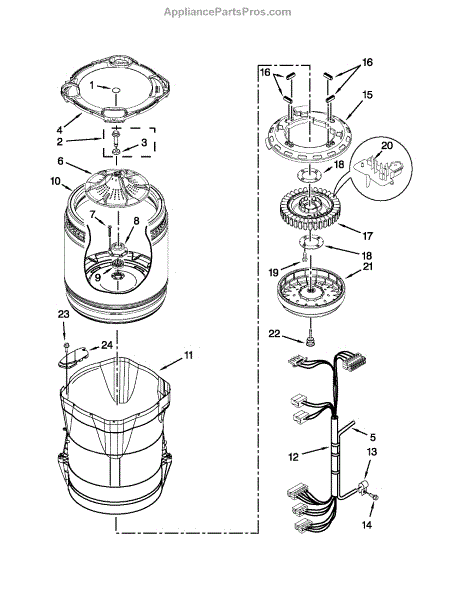 AppliancePartsPros.com

1
4
2
3
6
10
7
8
9
23
24
11

16
16
15
20
18
17
18
19
21
22
5
12
13
14