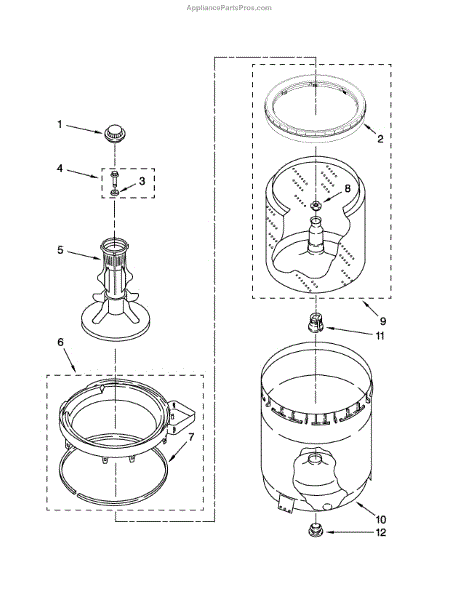 AppliancePartsPros.com

1
4
3
5
6
7
2
8
9
11
10
12