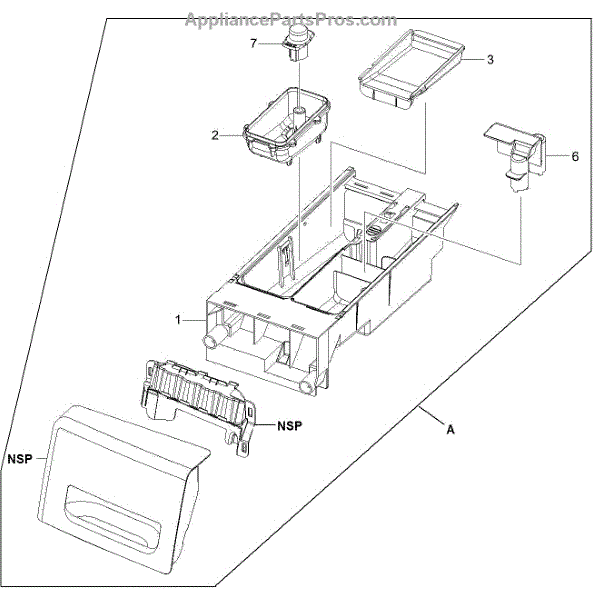 AppliancePartsPros.com

7

3

2

6

1

NSP

A

NSP