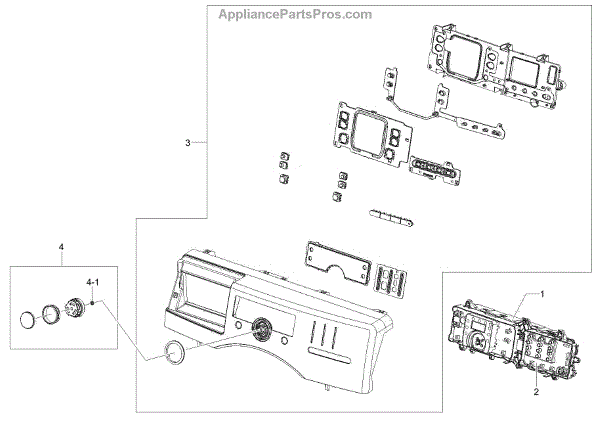 AppliancePartsPros.com

3

4

4-1

1

2