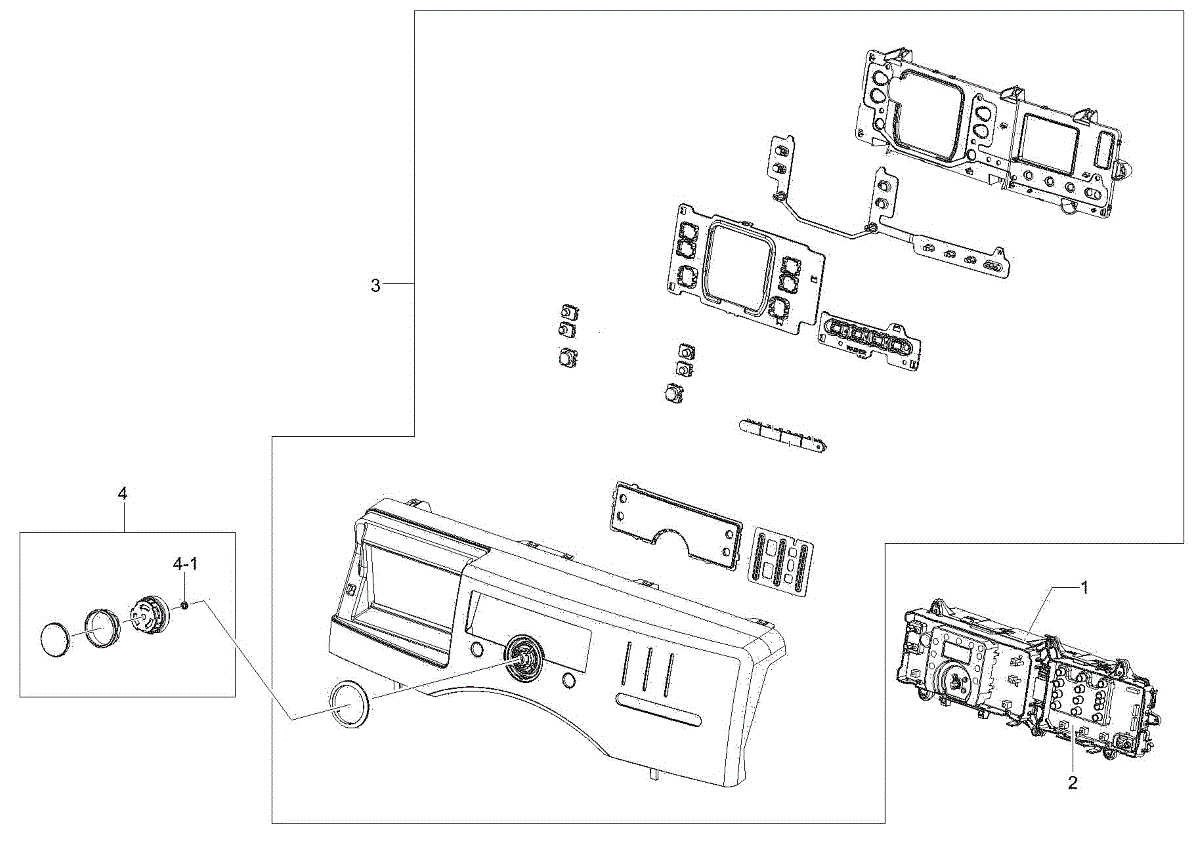 3
4
4-1
1
2