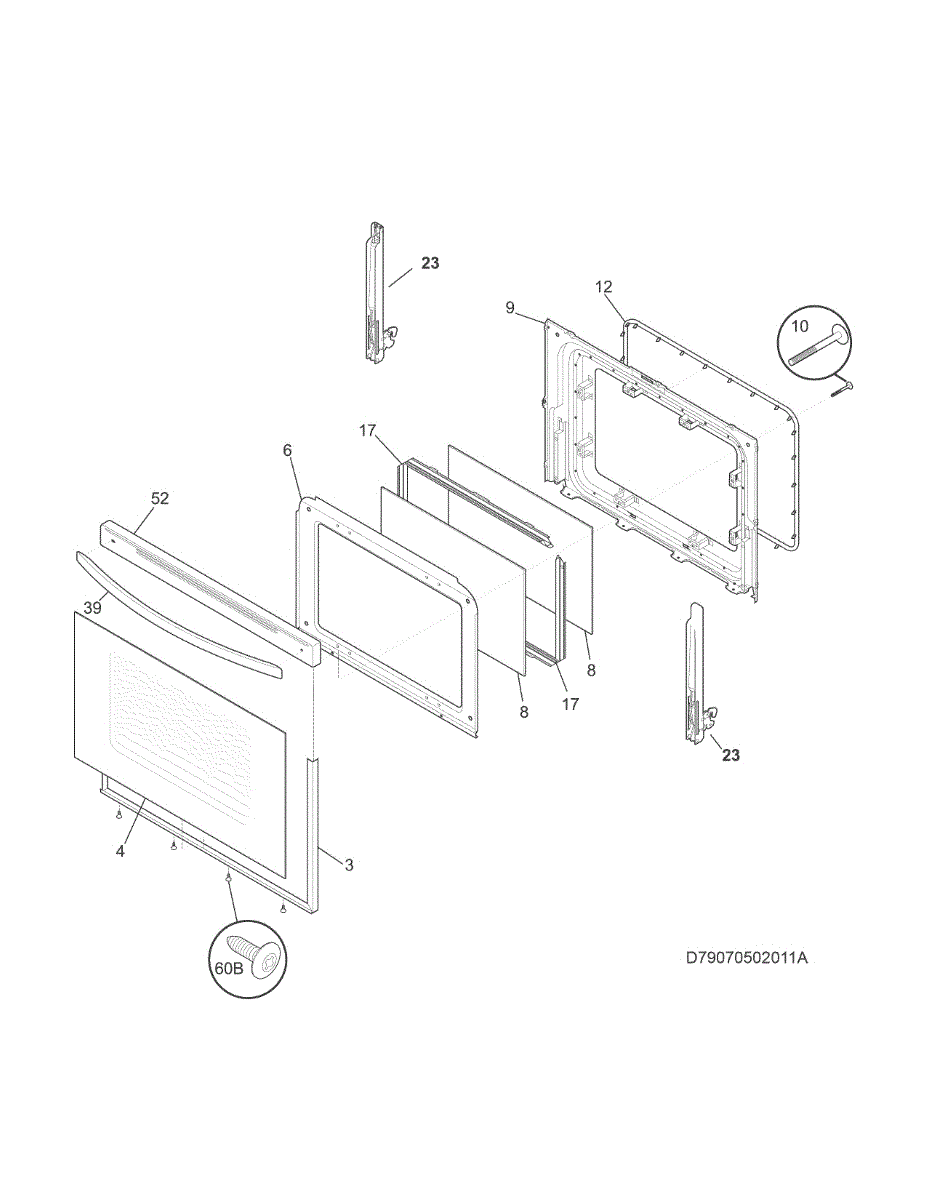 23

12

9

10

17

6

52

39

8

17

8

23

4

3

60B

D79070502011A