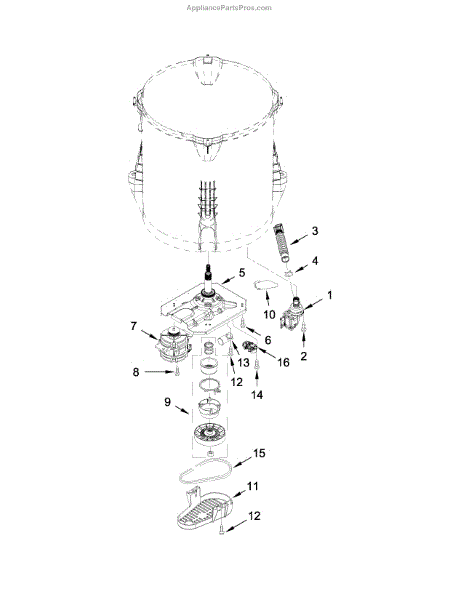 AppliancePartsPros.com

3
4
5
1
10
7
6
2
13
16
8
12
14
9
15
11
12