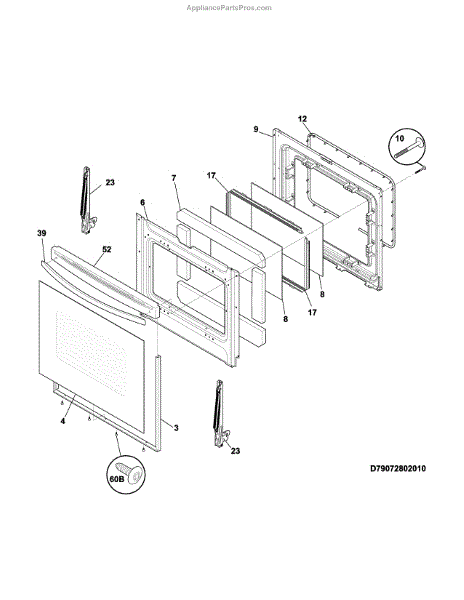 AppliancePartsPros.com

12
9
10
23
7
17
6
39
52
8
17
8
4
3
23
60B
D79072802010