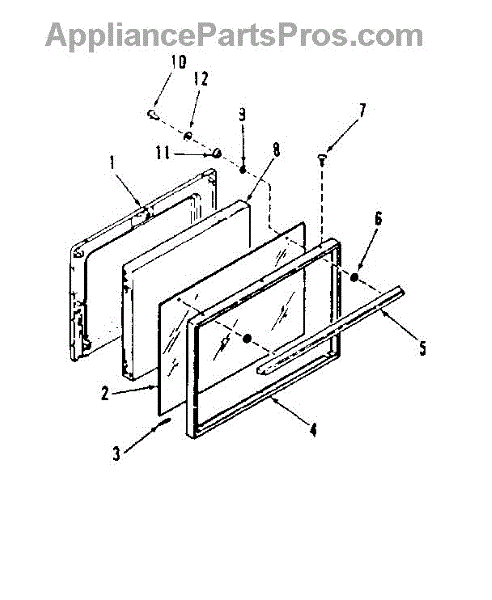 AppliancePartsPros.com

10
12
9
7
11
8
1
6
5
2
4
3