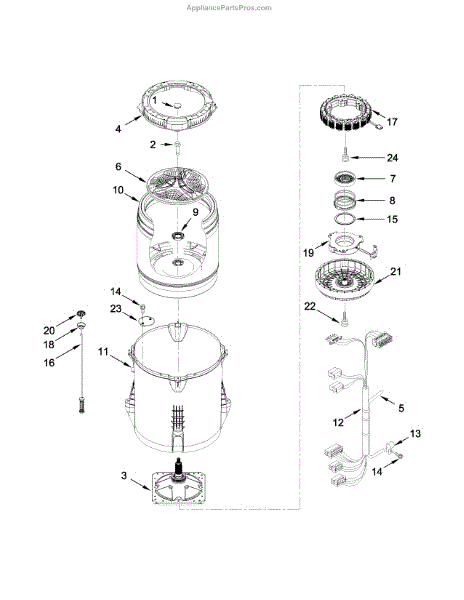 AppliancePartsPros.com

1
4
2
6
10
9
14
23
20
18
16
11
3
17
24
7
8
15
19
21
22
5
12
13
14