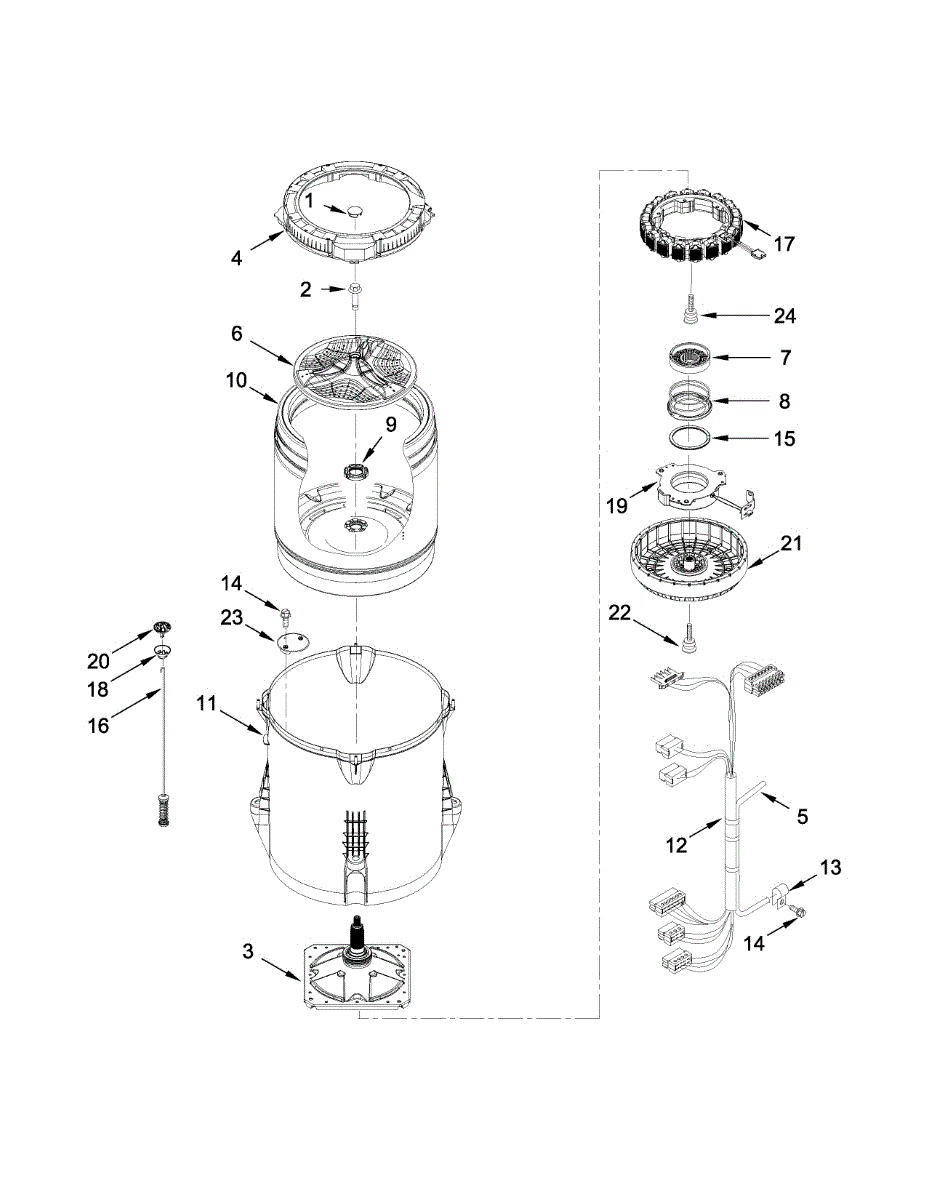 1
4
2
6
10
9
14
23
20
18
16
11
3
17
24
7
8
15
19
21
22
5
12
13
14