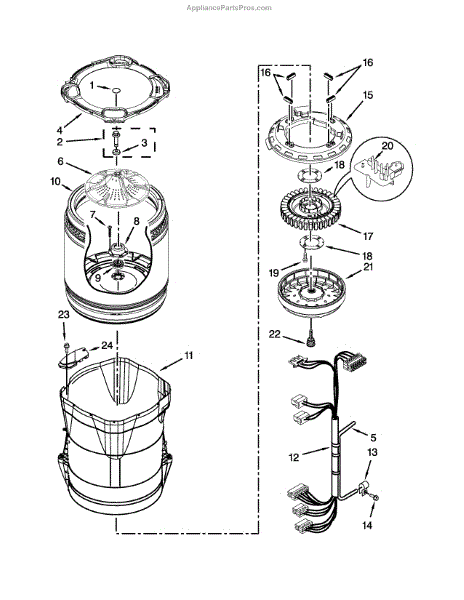 AppliancePartsPros.com

1
4
2
3
6
10
7
8
9
23
24
11

16
16
15
20
18
17
18
19
21
22
5
12
13
14