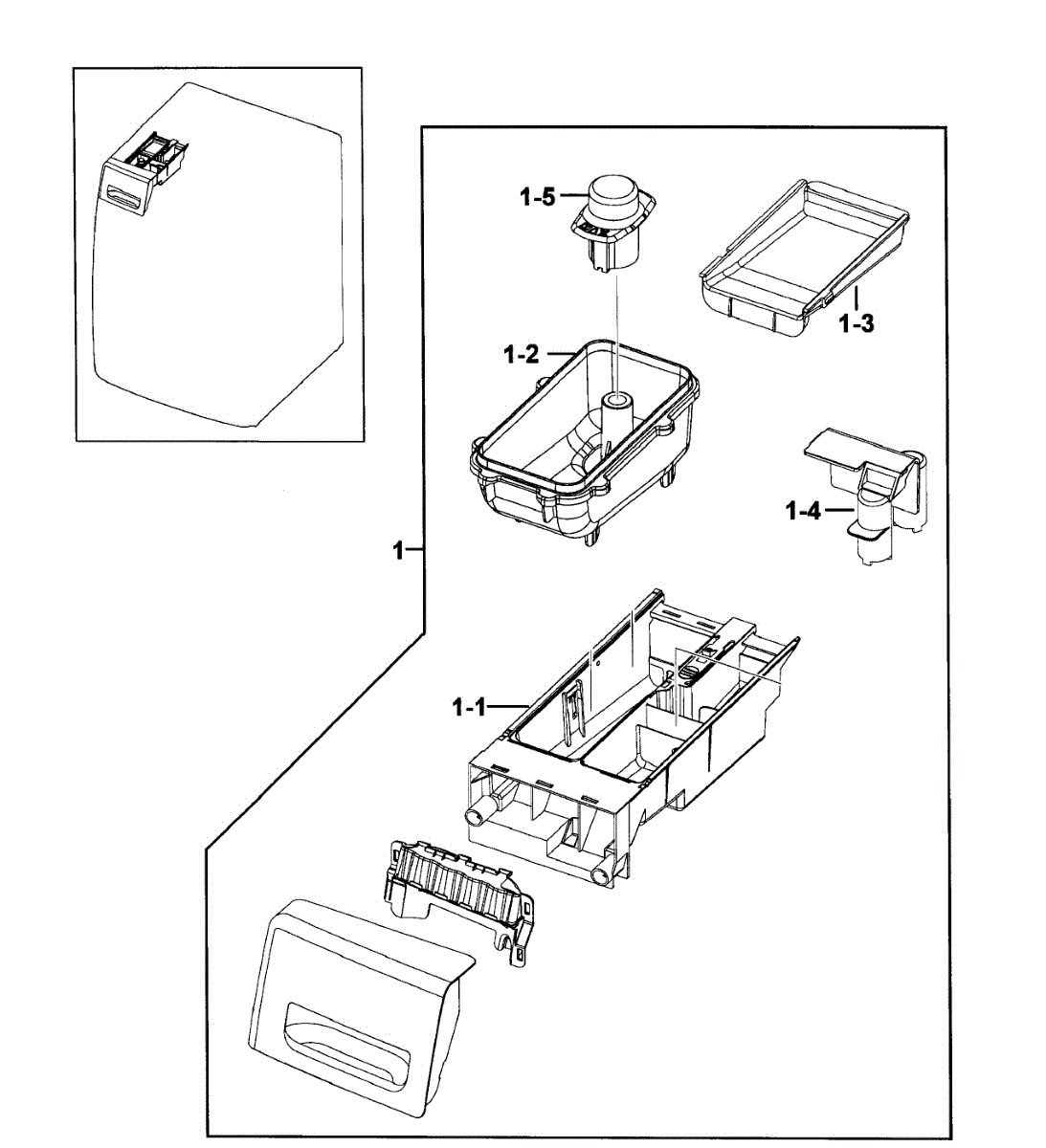 1-5
1-3
1-2
1-4
1
1-1