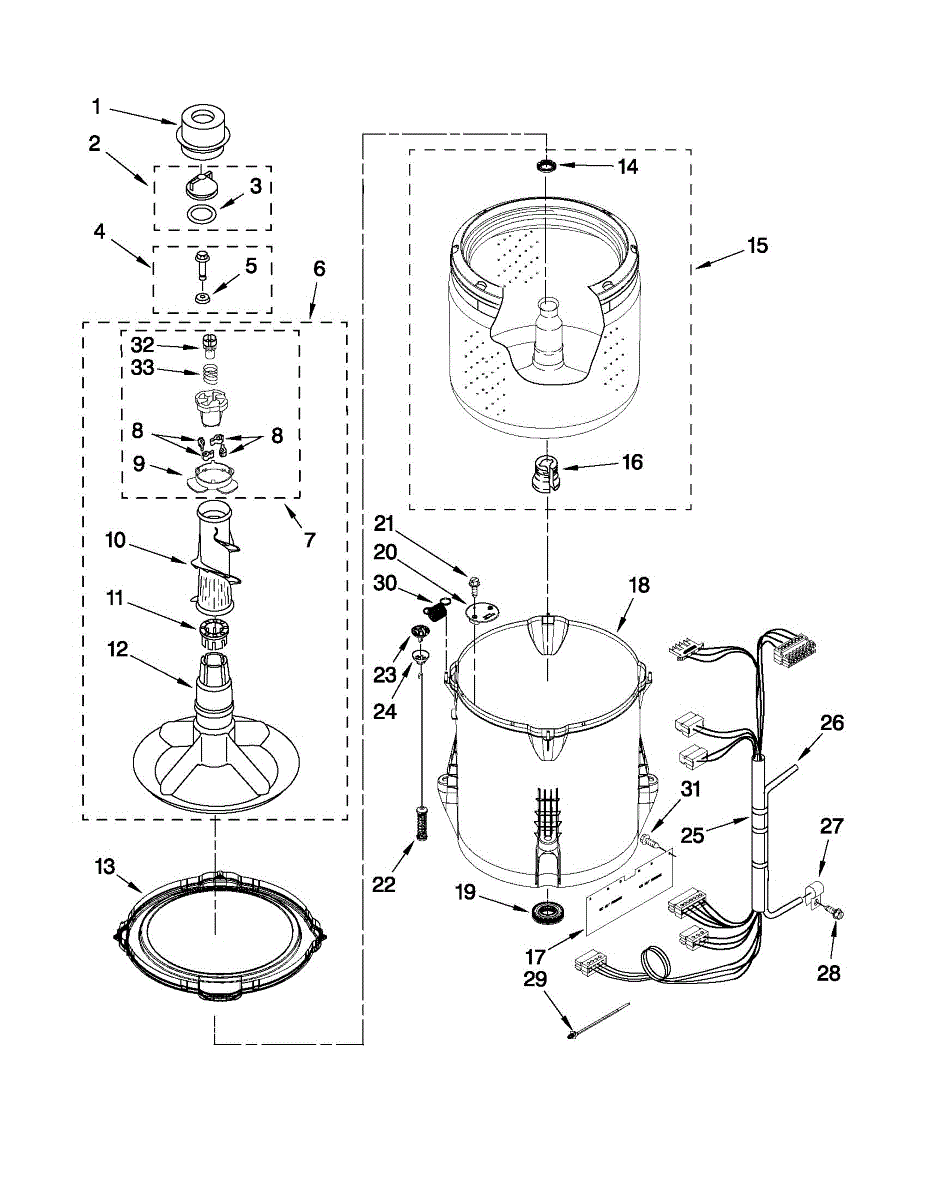 1
2
3
4
5
6
32
33
8
8
9
7
10
11
12
13
14
15
16
21
20
30
18
23
24
26
31
25
27
22
19
17
28
29