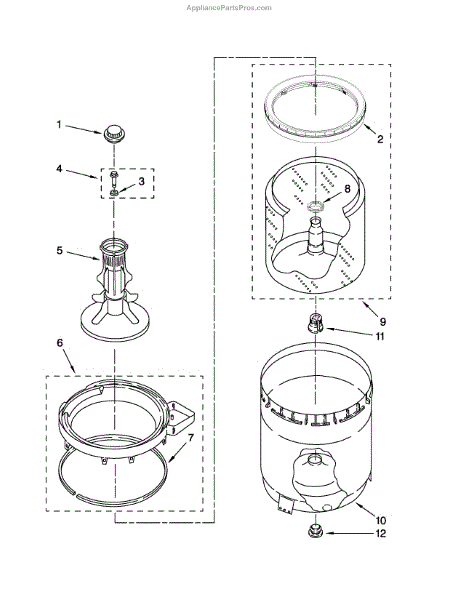 AppliancePartsPros.com

1
4
3
5
6
7
2
8
9
11
10
12