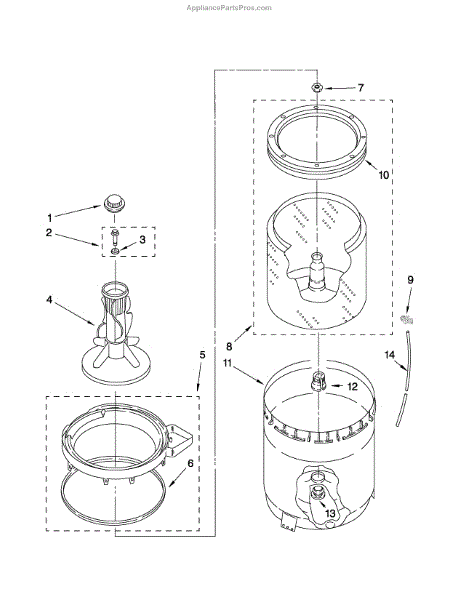 AppliancePartsPros.com

7
10
1
2
3
4
9
8
5
11
14
12
6
13