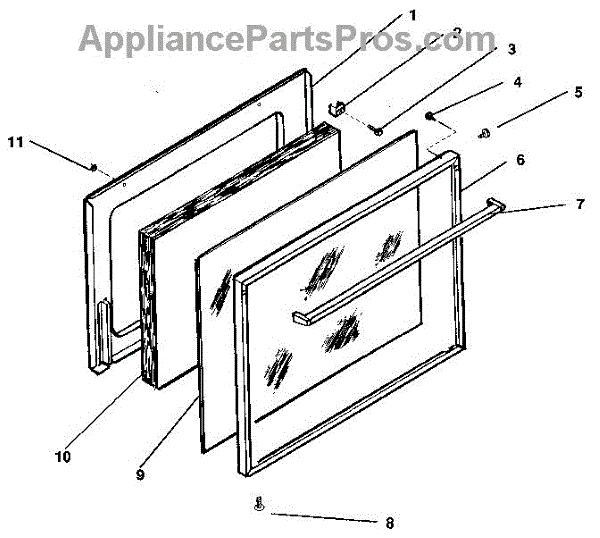 AppliancePartsPros.com

1
2
3
4
5
11
6
7
10
9
8