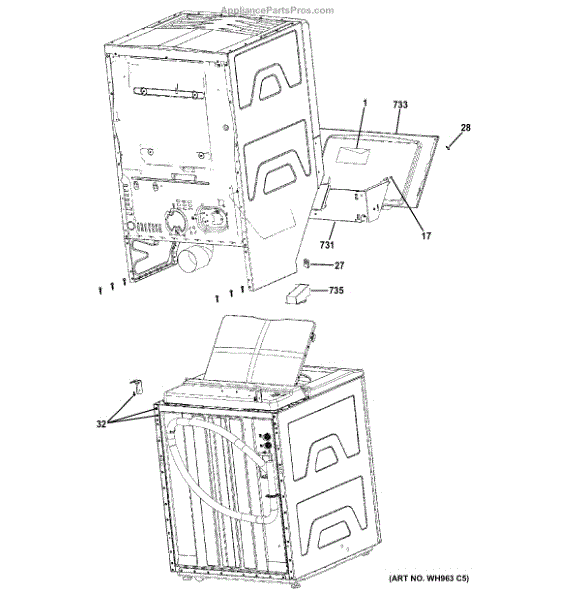 AppliancePartsPros.com

1
733
28
17
731
27
735
32

(ART NO. WH963 C5)