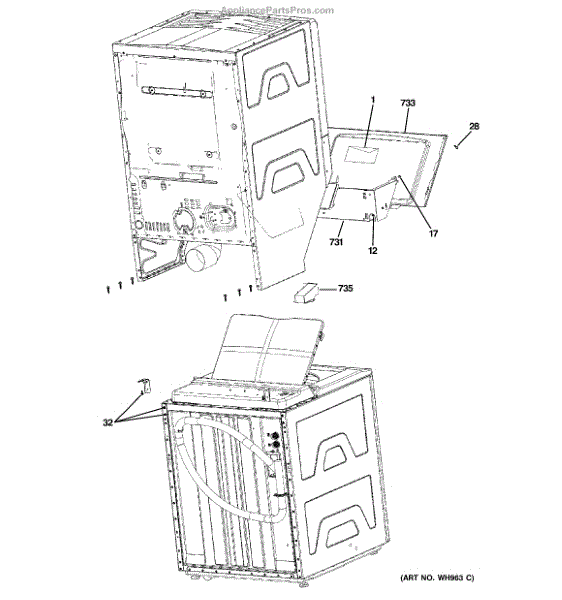 AppliancePartsPros.com

1
733
28
17
731
12
735
32

(ART NO. WH963 C)