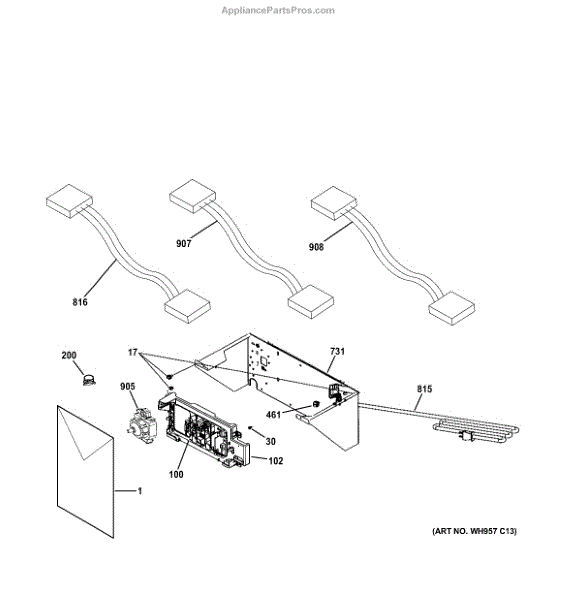 AppliancePartsPros.com

907

908

816

200

17

731

905

815

461

30

102

100

1

(ART NO. WH957 C13)