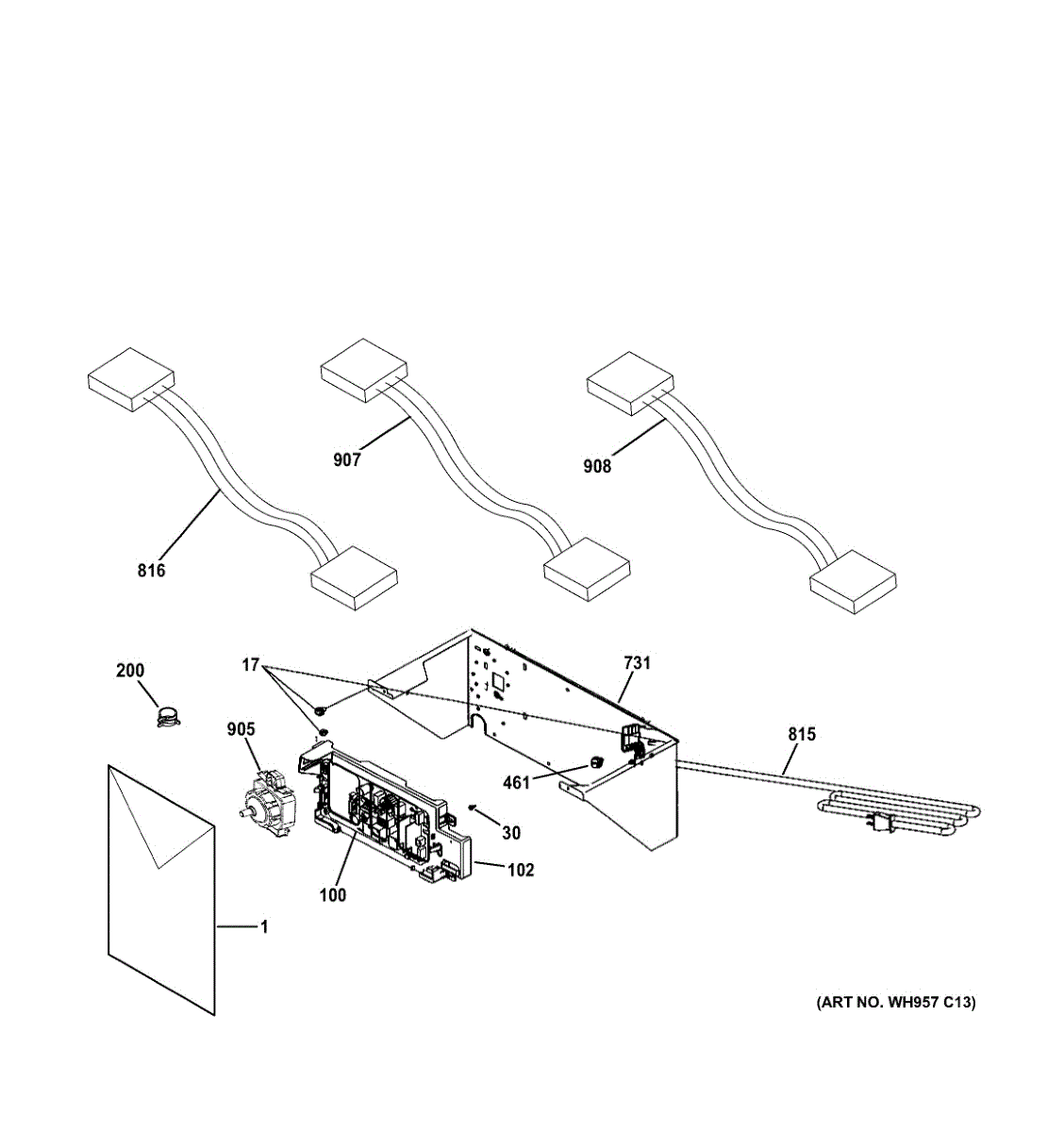 907
908
816
200
17
731
905
815
461
30
102
100
1
(ART NO. WH957 C13)