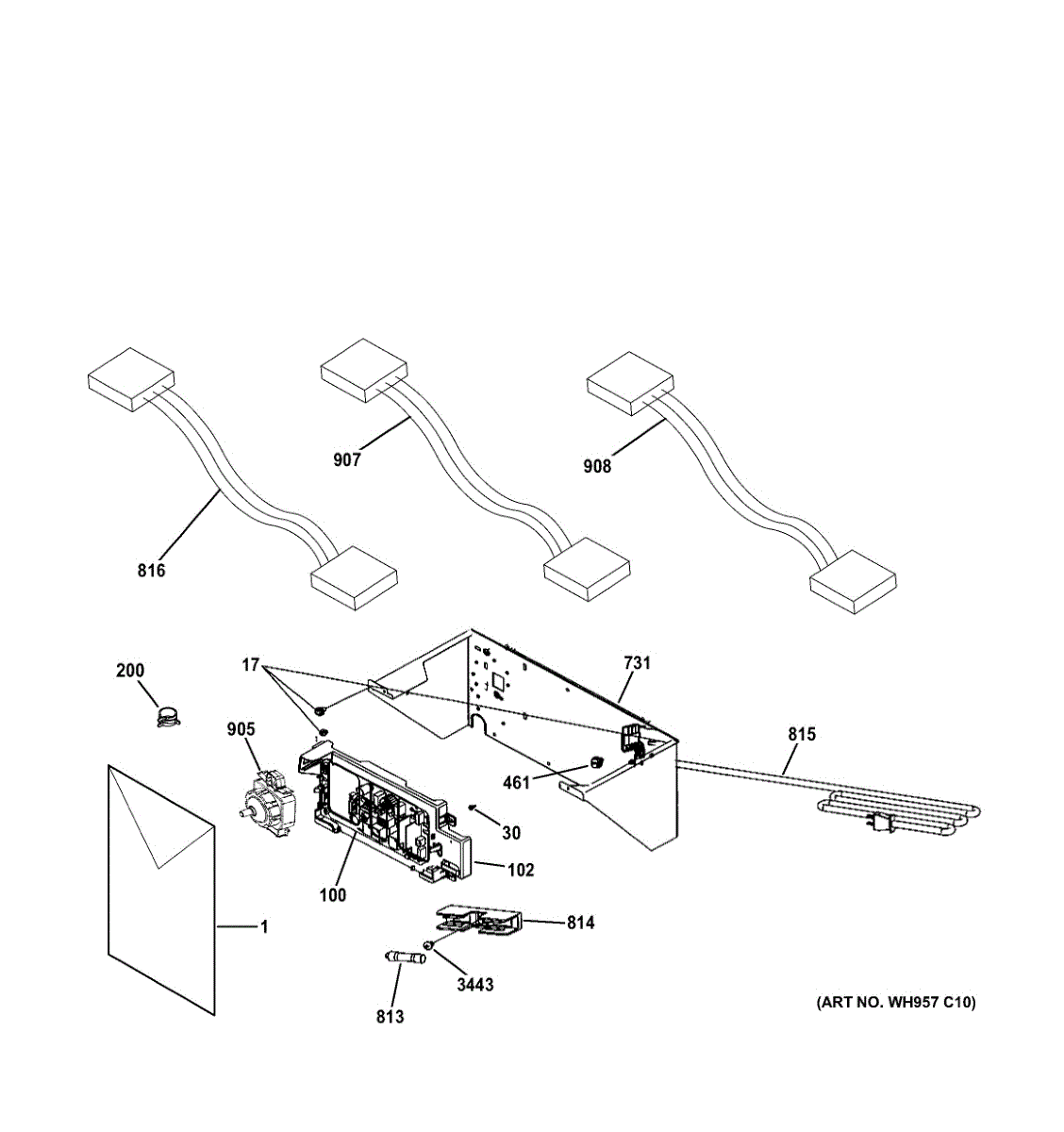 907
908
816
200
17
731
905
815
461
30
102
100
814
1
3443
813
(ART NO. WH957 C10)