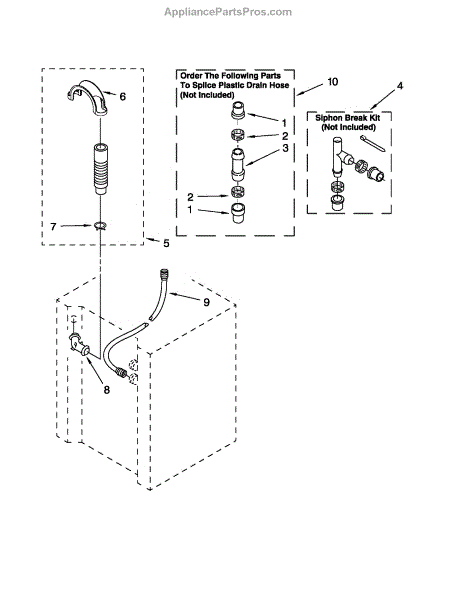 AppliancePartsPros.com

6

7

5

Order The Following Parts To Splice Plastic Drain Hose (Not Included)

10

1

2

3

2

1

4

Siphon Break Kit (Not Included)

9

8