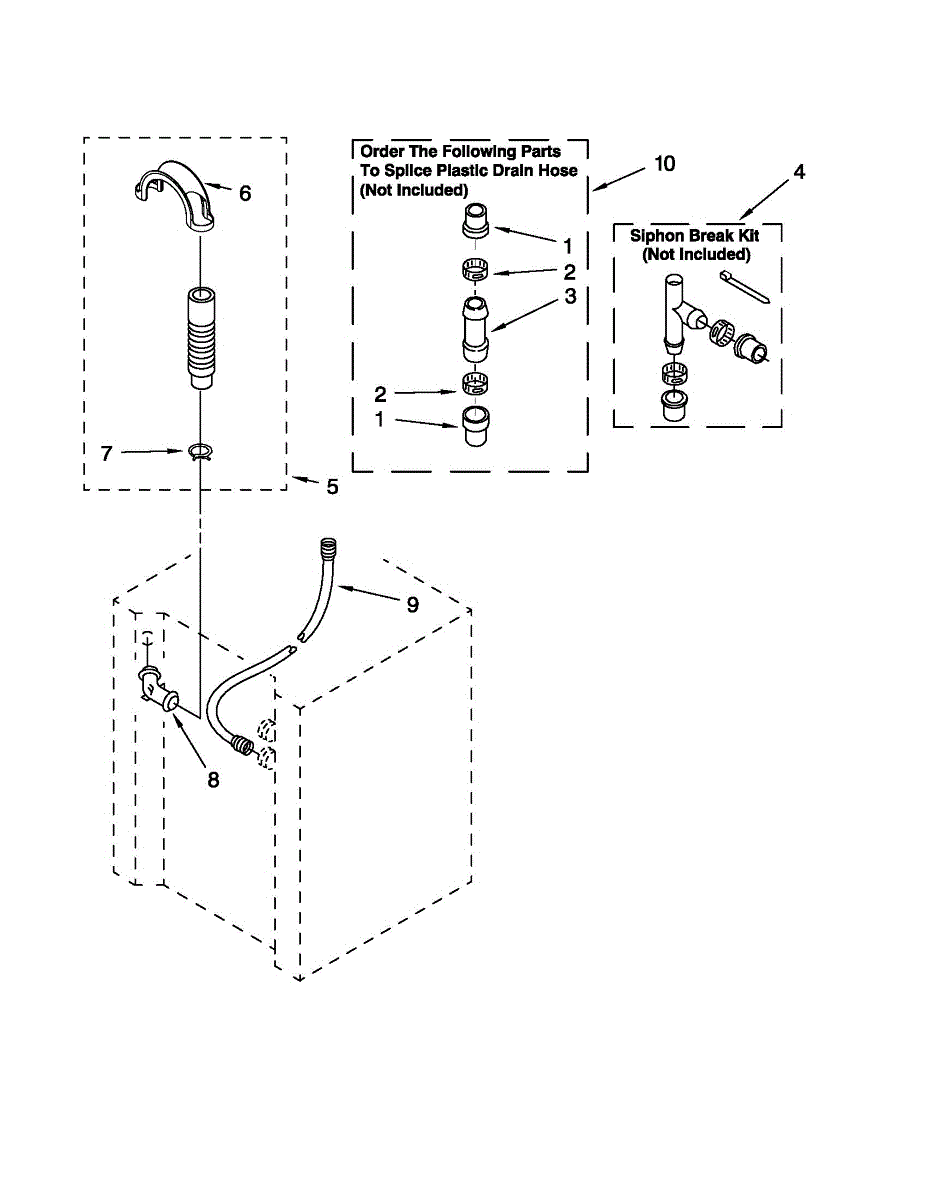 6

7

5

Order The Following Parts To Splice Plastic Drain Hose (Not Included)

10

1

2

3

2

1

4

Siphon Break Kit (Not Included)

9

8