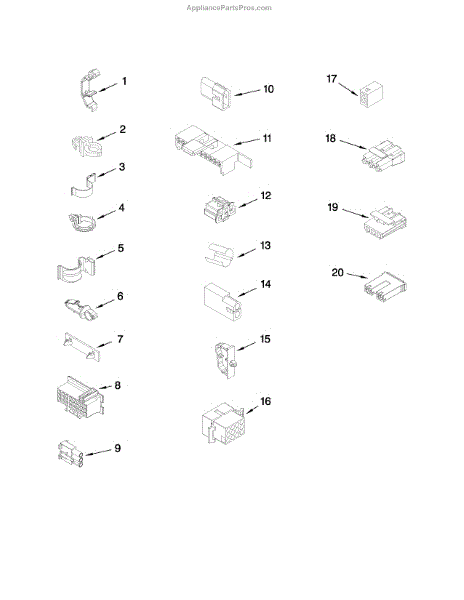 AppliancePartsPros.com

1
2
3
4
5
6
7
8
9

10
11
12
13
14
15
16

17
18
19
20