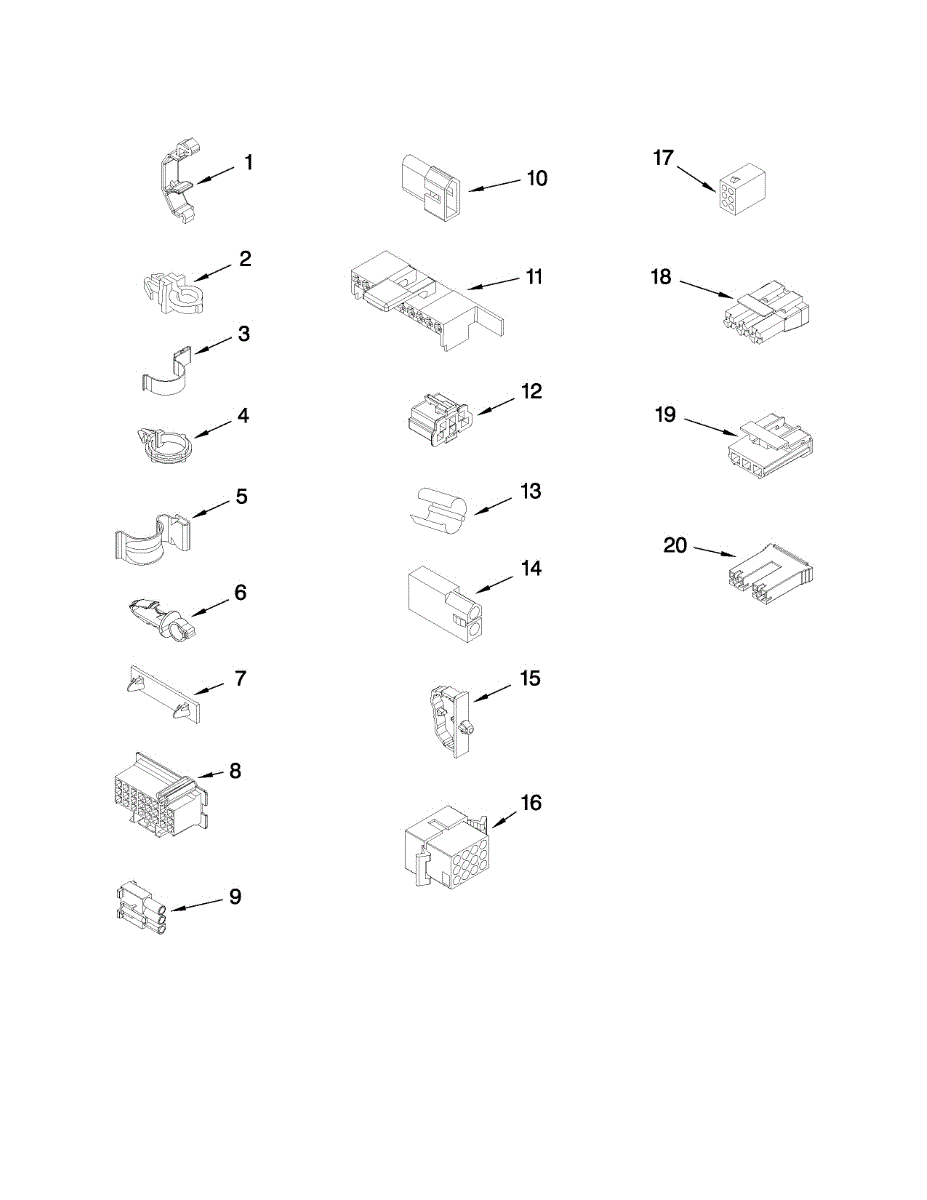 1
2
3
4
5
6
7
8
9
10
11
12
13
14
15
16
17
18
19
20