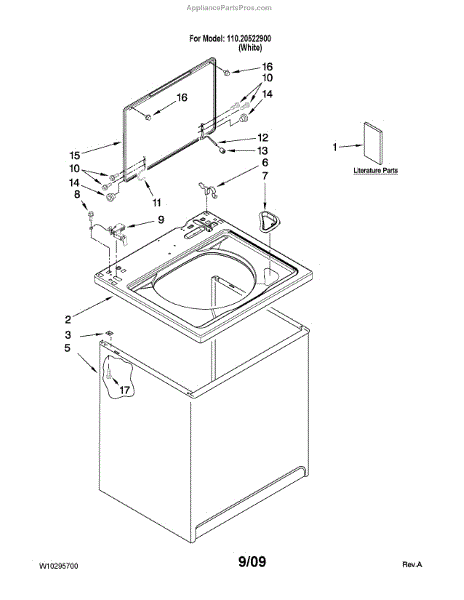 AppliancePartsPros.com

For Model: 110.20522900
(White)

16
10
14
16
12
13
6
7
15
10
14
8
11
9
1
Literature Parts
2
3
5
17

W10295700
9/09
Rev.A