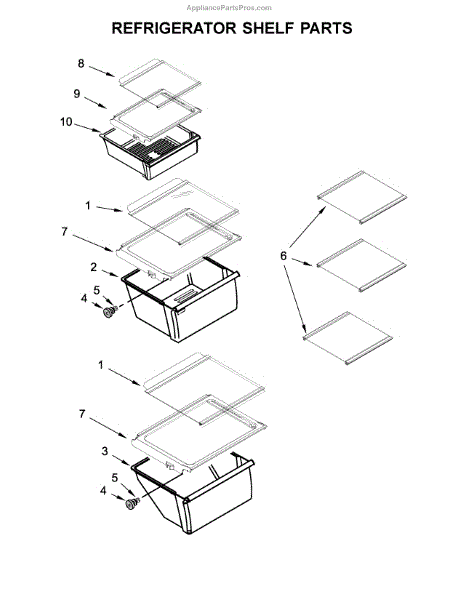 AppliancePartsPros.com

REFRIGERATOR SHELF PARTS

8
9
10
1
7
2
5
4
6
1
7
3
5
4