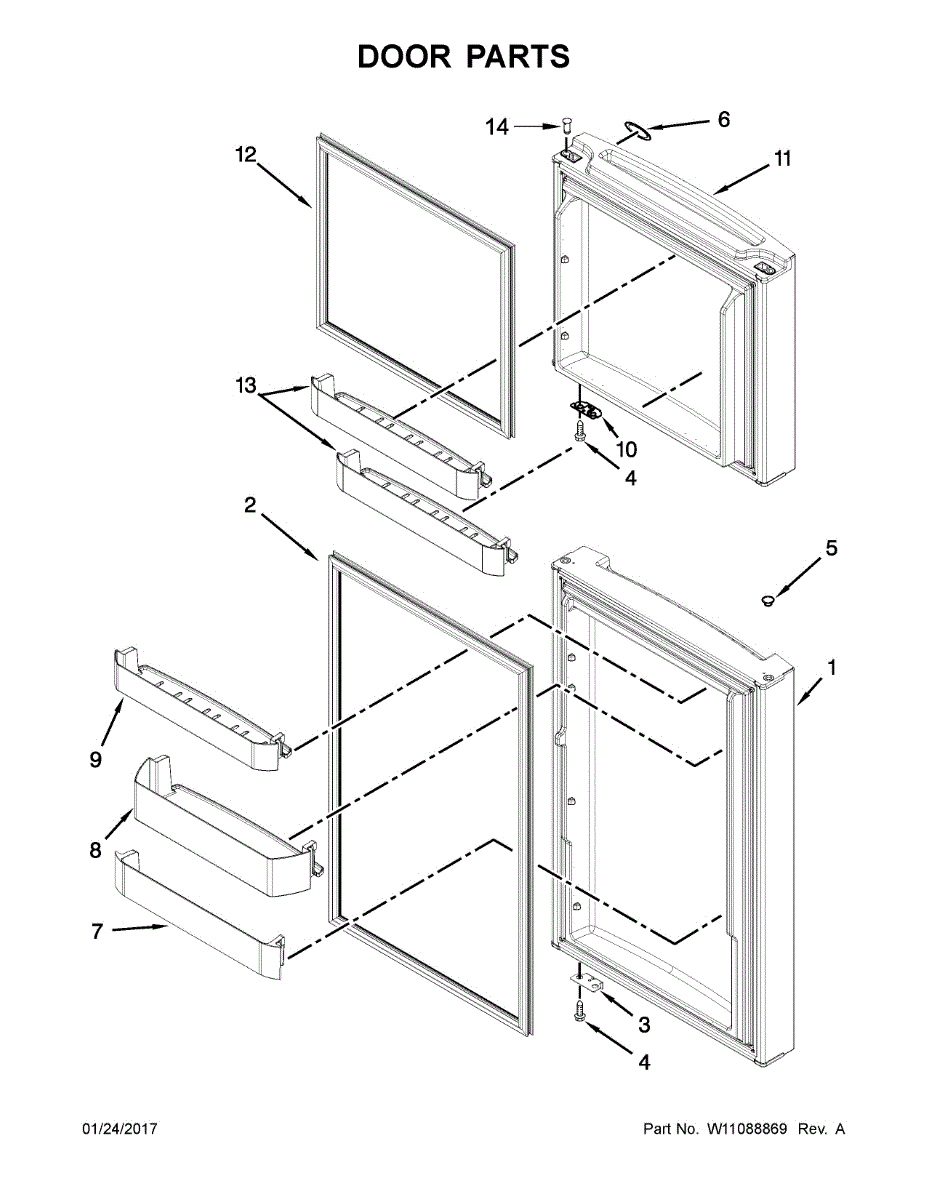 DOOR PARTS

14
6
12
11
13
10
4
2
5
1
9
8
7
3
4

01/24/2017

Part No. W11088869 Rev. A