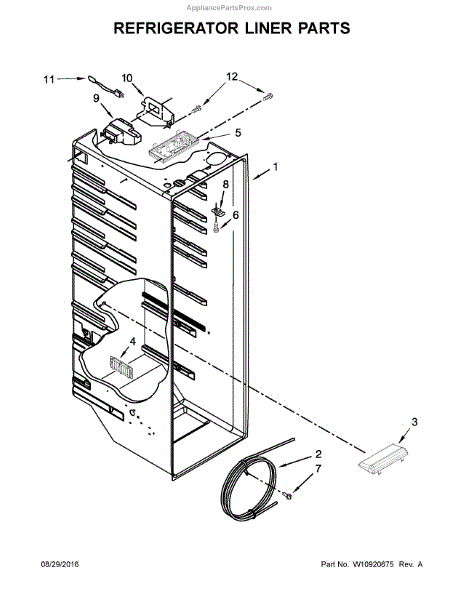 AppliancePartsPros.com

REFRIGERATOR LINER PARTS

11
10
12
9
5
1
8
6
4
3
2
7

08/29/2016

Part No. W10920675 Rev. A