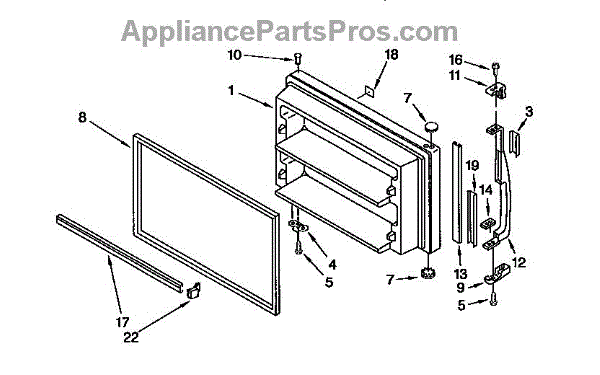 AppliancePartsPros.com

10
18
16
11
1
7
3
8
19
14
4
5
13
12
7
9
5
17
22