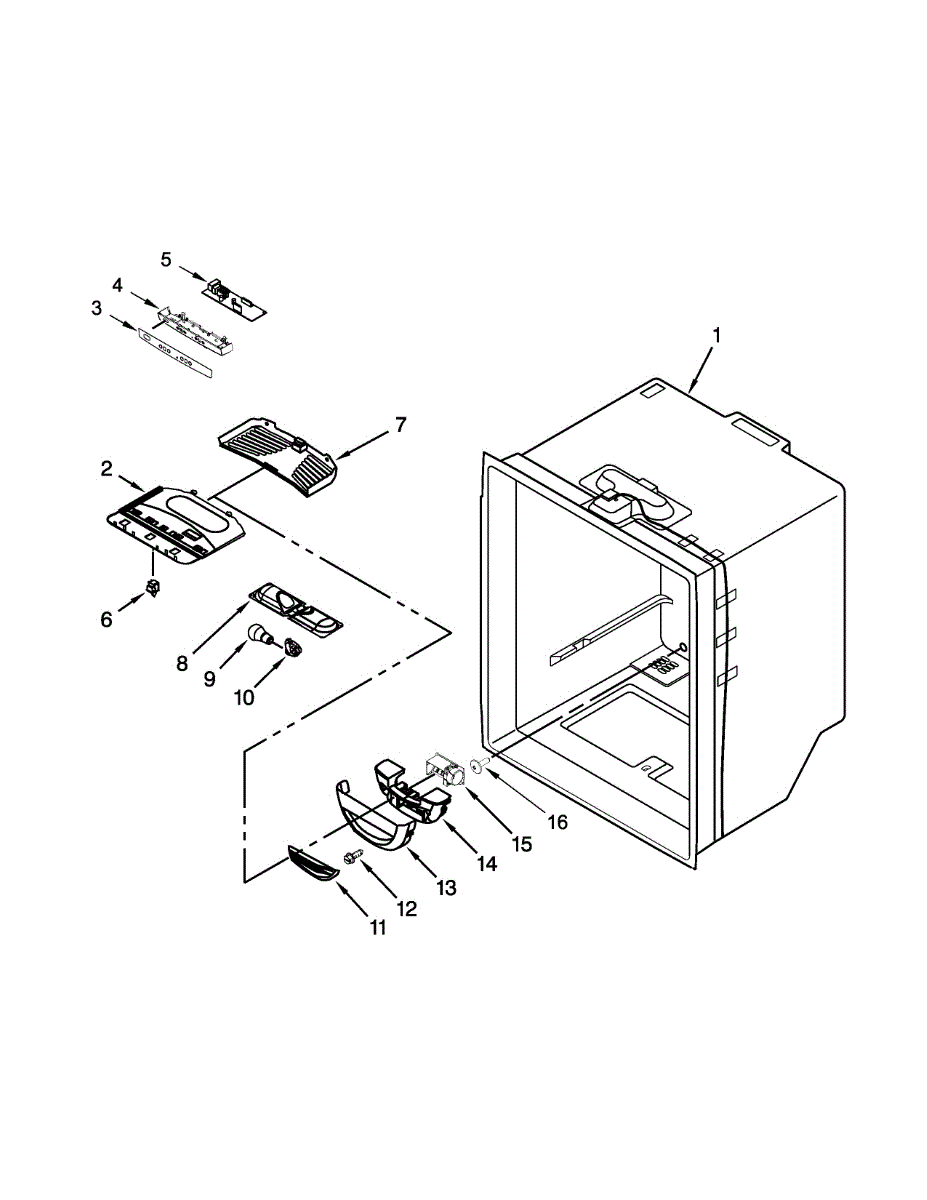 5
4
3
1
7
2
6
8
9
10
16
15
14
13
12
11