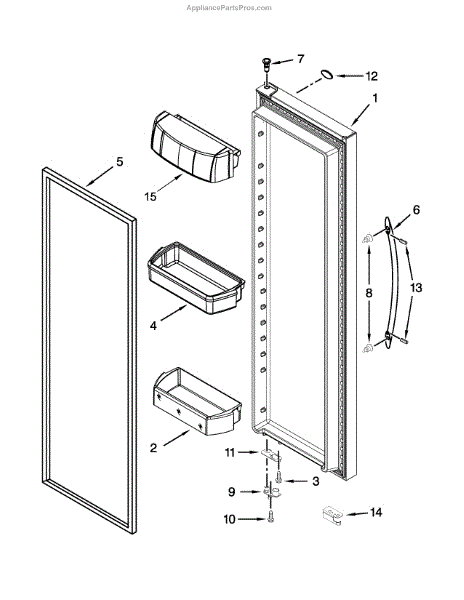 AppliancePartsPros.com

7
12
1
5
15
6
8
13
4
2
11
3
9
10
14