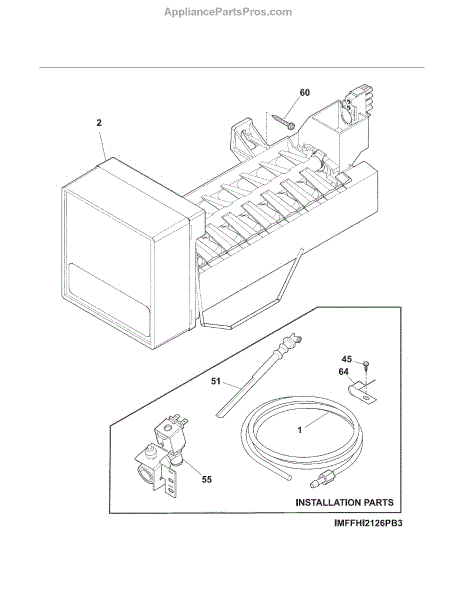 AppliancePartsPros.com

60

2

45

64

51

1

55

INSTALLATION PARTS

IMFFHI2126PB3