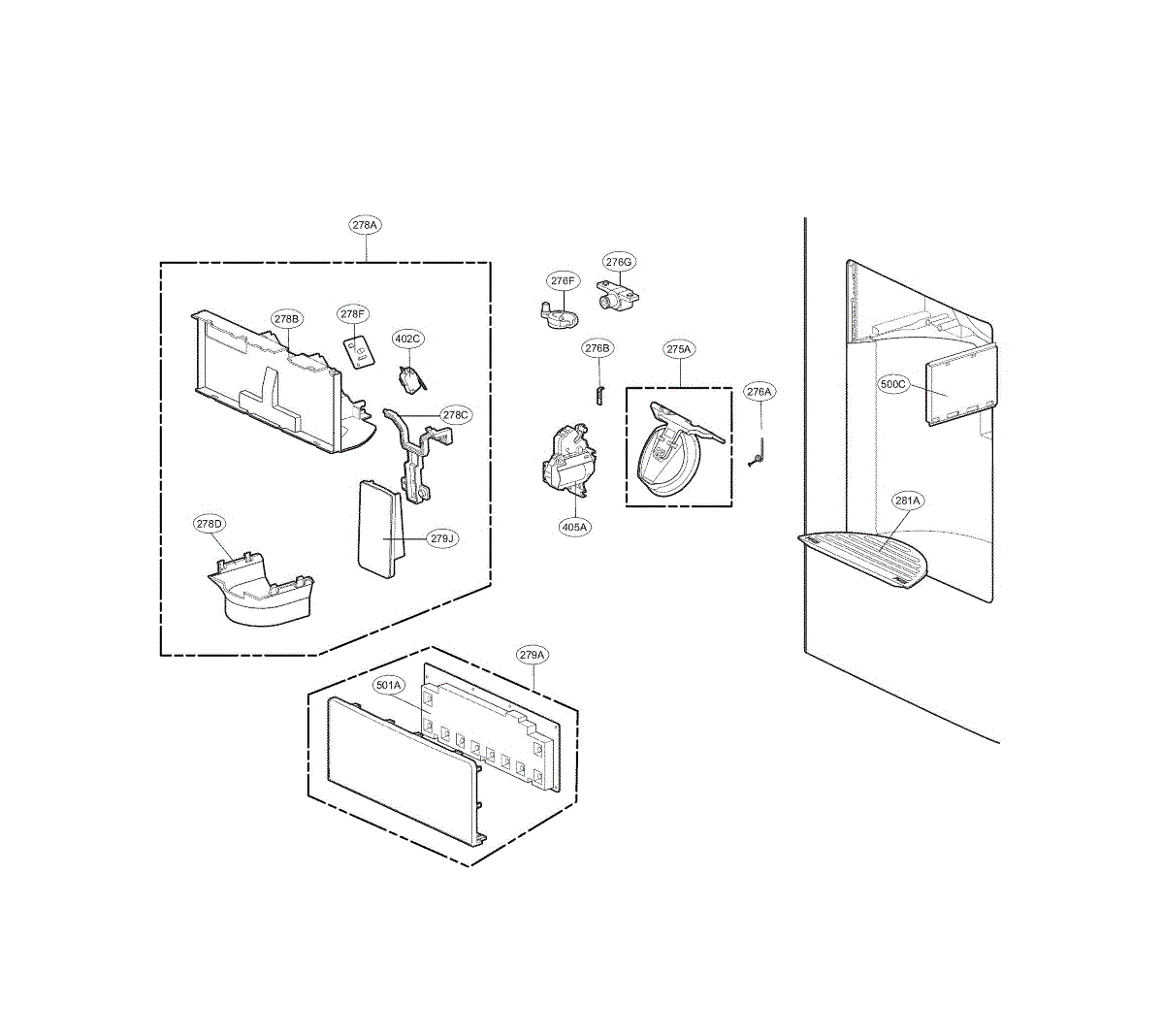 278A
278B
278F
402C
278C
278D
279J
276F
276G
276B
275A
276A
405A
500C
281A
279A
501A