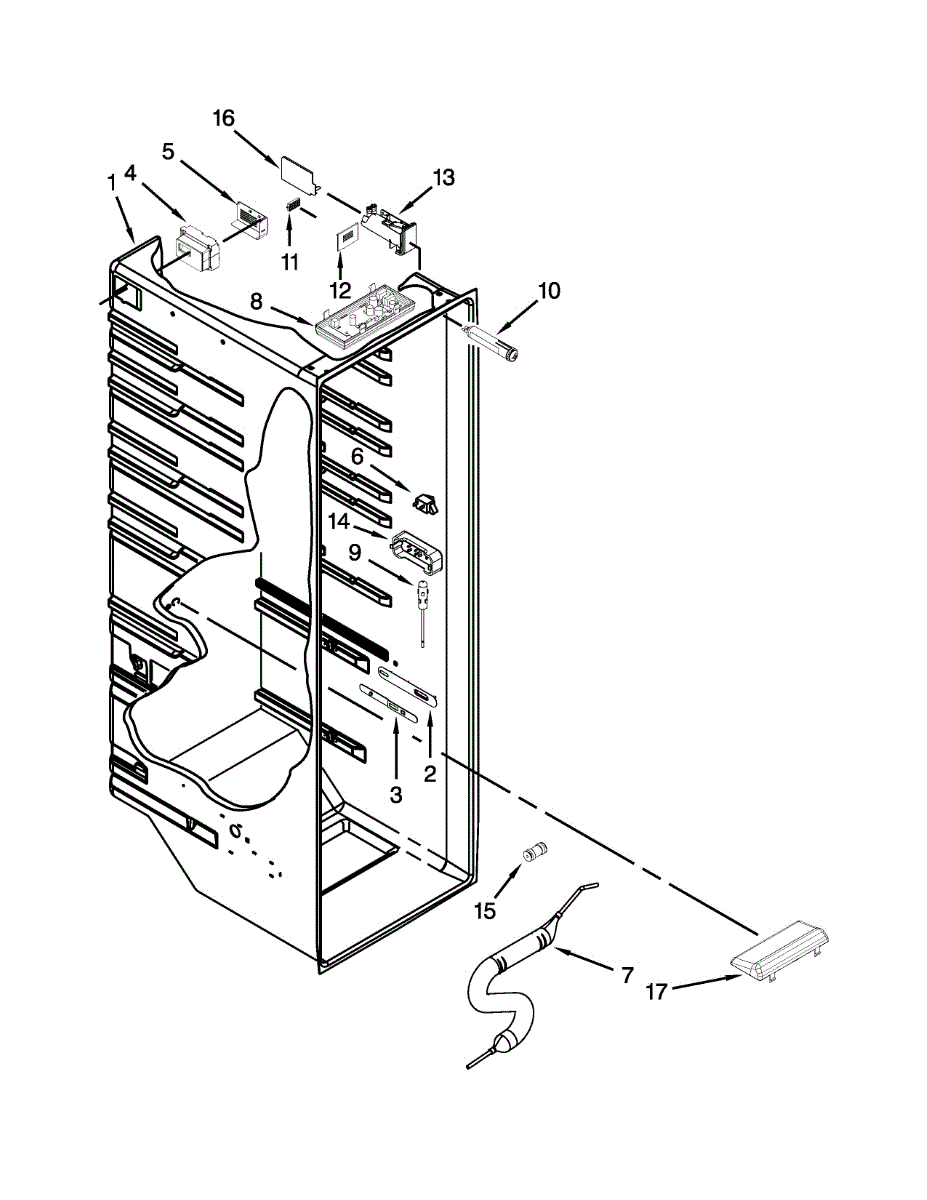 16
5
4
1
13
11
12
8
10
6
14
9
3
2
15
7
17