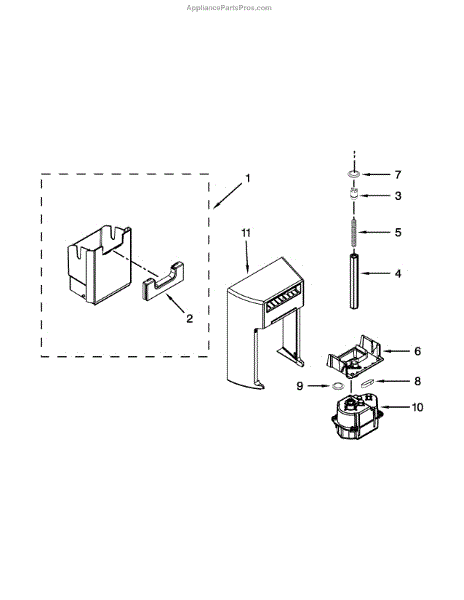 AppliancePartsPros.com

1
7
3
11
5
4
2
6
9
8
10