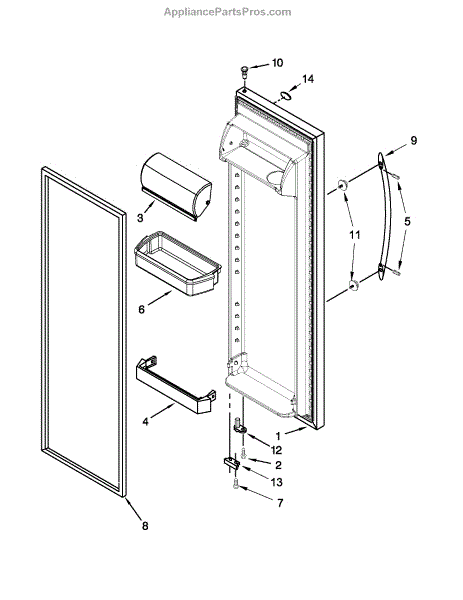 AppliancePartsPros.com

10
14
9
3
5
11
6
4
1
12
2
13
7
8