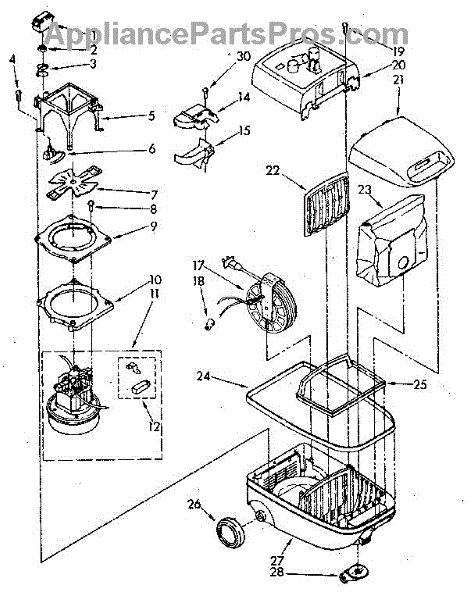 AppliancePartsPros.com

1
2
3
4
5
6
7
8
9
10
11
12
30
14
15
17
18
19
20
21
22
23
24
25
26
27
28