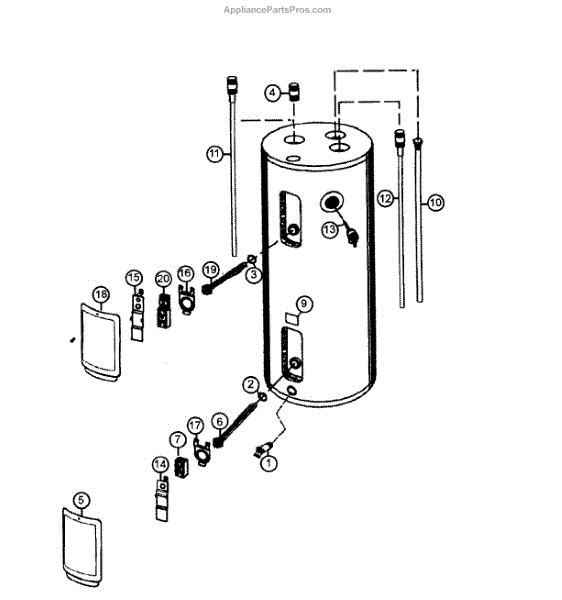 AppliancePartsPros.com

4
11
12
10
13
3
19
16
20
15
18
9
2
6
17
7
14
1
5