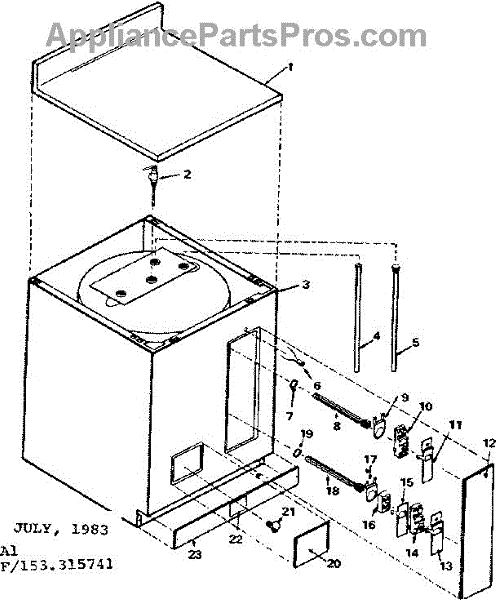 AppliancePartsPros.com

1
2
3
4
5
6
7
8
9
10
11
12
19
17
18
15
16
14
13
21
22
23
20

JULY, 1983
A1
F/153.315741