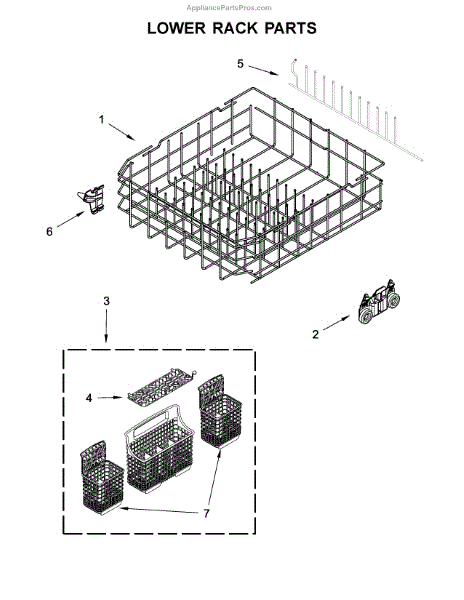 AppliancePartsPros.com

LOWER RACK PARTS

5

1

6

3

2

4

7