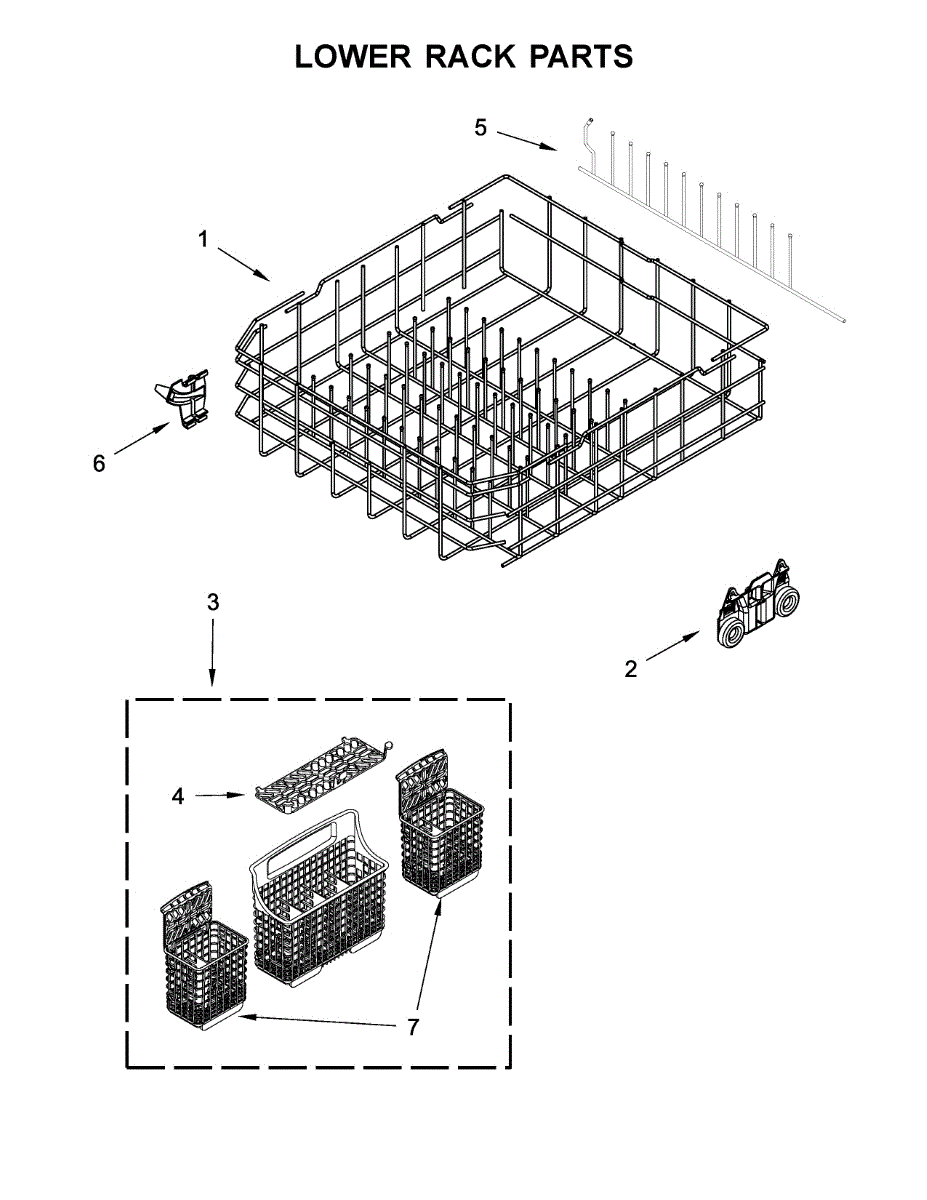 LOWER RACK PARTS

5

1

6

3

2

4

7