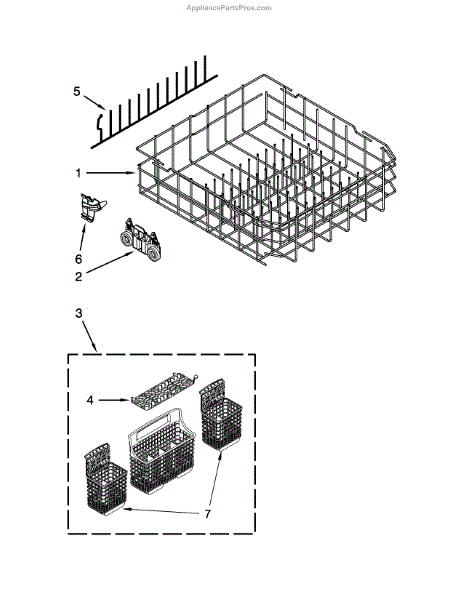 AppliancePartsPros.com

5

1

6

2

3

4

7