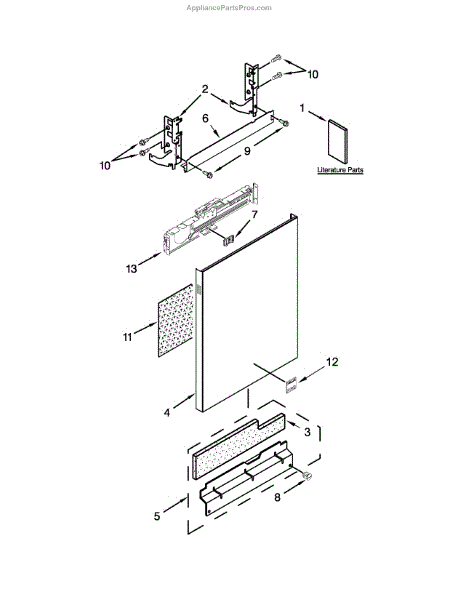 AppliancePartsPros.com

10
2
1
6
9
10
Literature Parts
7
13
11
12
4
3
8
5