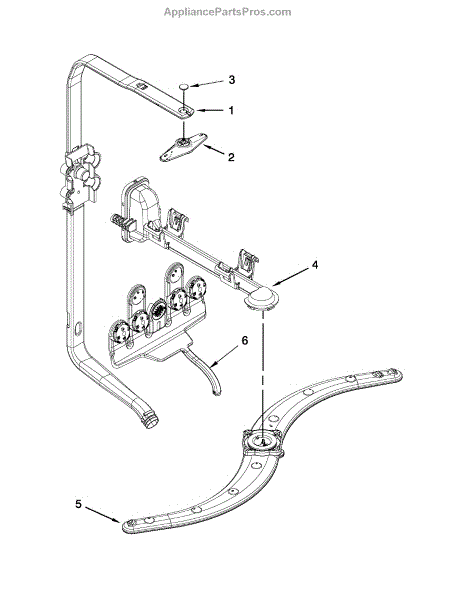 AppliancePartsPros.com

3
1
2
4
6
5