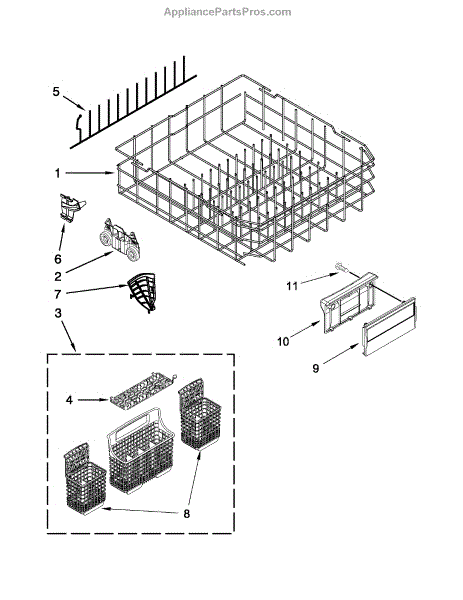 AppliancePartsPros.com

5

1

6

2

7

3

11

10

9

4

8