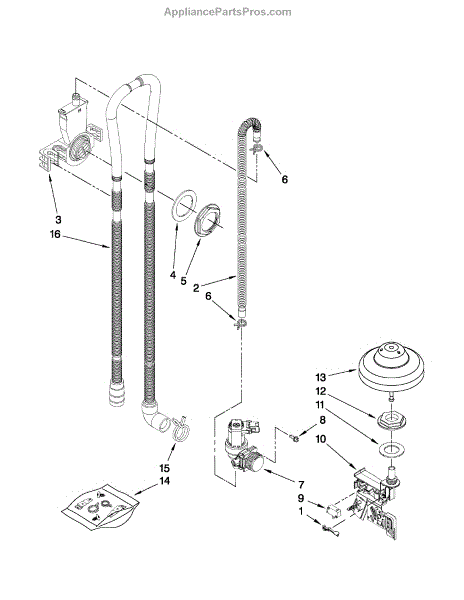 AppliancePartsPros.com

6

3

16

4

5

2

6

13

12

11

8

10

15

14

7

9

1