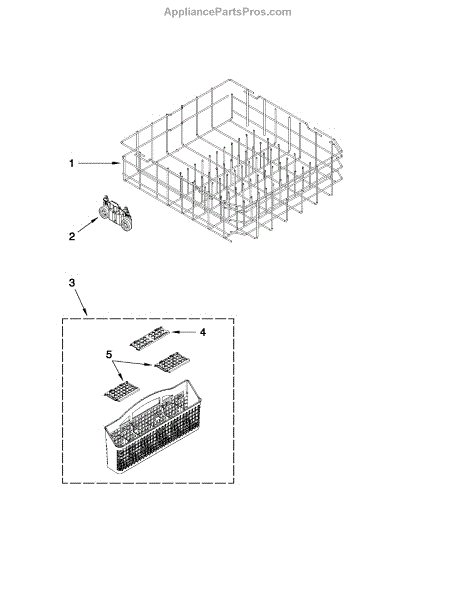 AppliancePartsPros.com

1

2

3

4

5