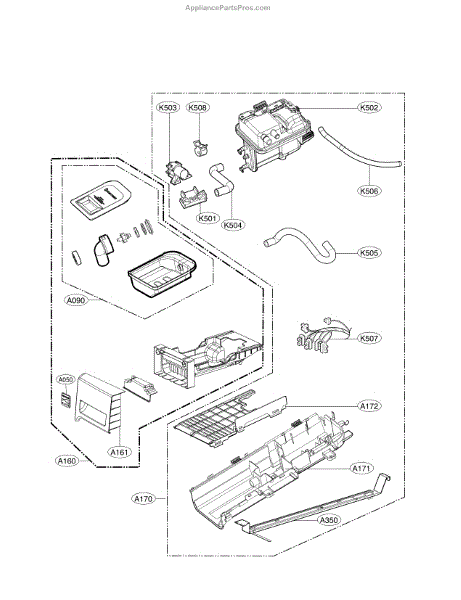 AppliancePartsPros.com

K503
K508
K502
K506
K501
K504
K505
A090
K507
A050
A172
A161
A160
A171
A170
A350